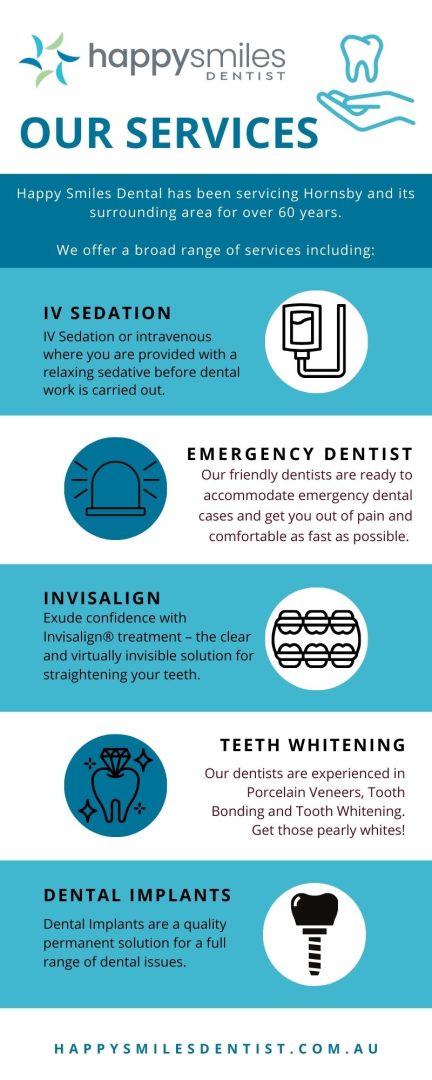 happysmiles DENTIST

OUR SERVICES

Happy Smiles Dental has been servicing Hornsby and its surrounding area for over 60 years.

We offer a broad range of services including:

IV SEDATION
IV Sedation or intravenous where you are provided with a relaxing sedative before dental work is carried out.

EMERGENCY DENTIST
Our friendly dentists are ready to accommodate emergency dental cases and get you out of pain and comfortable as fast as possible.

INVISALIGN
Exude confidence with Invisalign® treatment – the clear and virtually invisible solution for straightening your teeth.

TEETH WHITENING
Our dentists are experienced in Porcelain Veneers, Tooth Bonding and Tooth Whitening. Get those pearly whites!

DENTAL IMPLANTS
Dental Implants are a quality permanent solution for a full range of dental issues.

HAPPYSMILESDENTIST.COM.AU