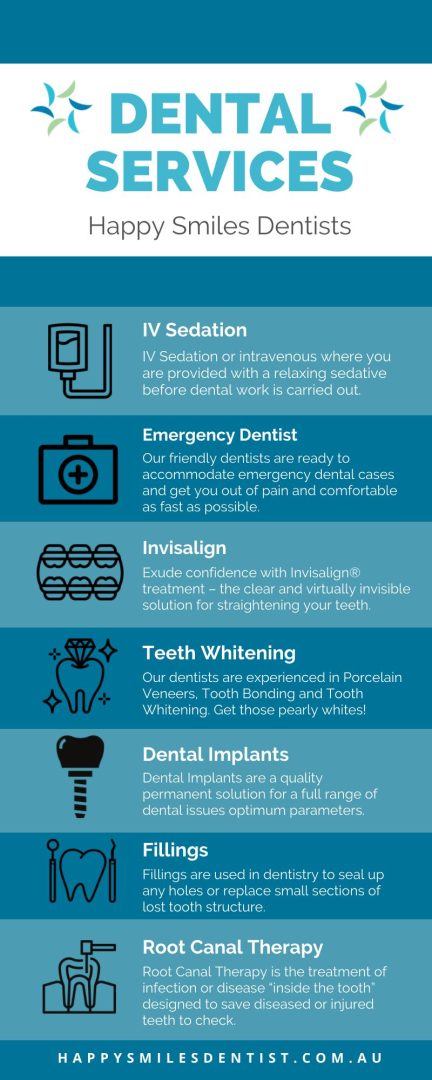 DENTAL SERVICES

Happy Smiles Dentists

IV Sedation

IV Sedation or intravenous where you are provided with a relaxing sedative before dental work is carried out.

Emergency Dentist

Our friendly dentists are ready to accommodate emergency dental cases and get you out of pain and comfortable as fast as possible.

Invisalign

Exude confidence with Invisalign® treatment – the clear and virtually invisible solution for straightening your teeth.

Teeth Whitening

Our dentists are experienced in Porcelain Veneers, Tooth Bonding and Tooth Whitening. Get those pearly whites!

Dental Implants

Dental Implants are a quality permanent solution for a full range of dental issues optimum parameters.

Fillings

Fillings are used in dentistry to seal up any holes or replace small sections of lost tooth structure.

Root Canal Therapy

Root Canal Therapy is the treatment of infection or disease "inside the tooth" designed to save diseased or injured teeth to check.

HAPPYSMILESDENTIST.COM.AU