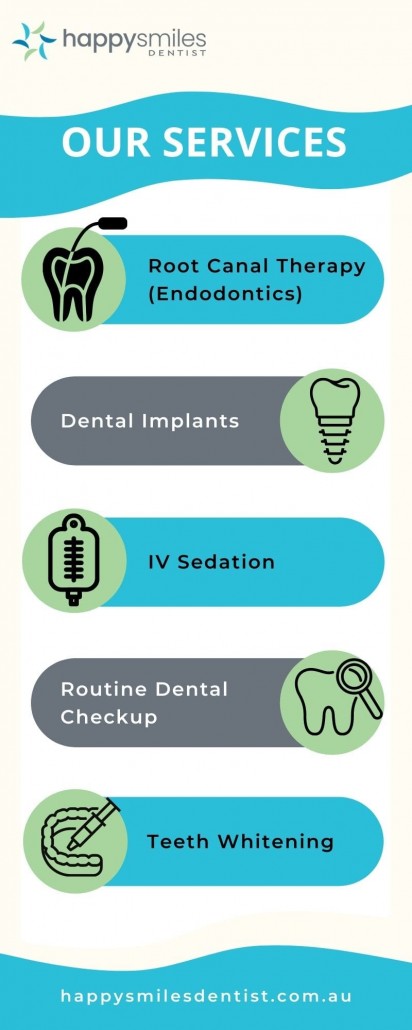 happysmiles DENTIST

OUR SERVICES

Root Canal Therapy (Endodontics)

Dental Implants

IV Sedation

Routine Dental Checkup

Teeth Whitening

happysmilesdentist.com.au