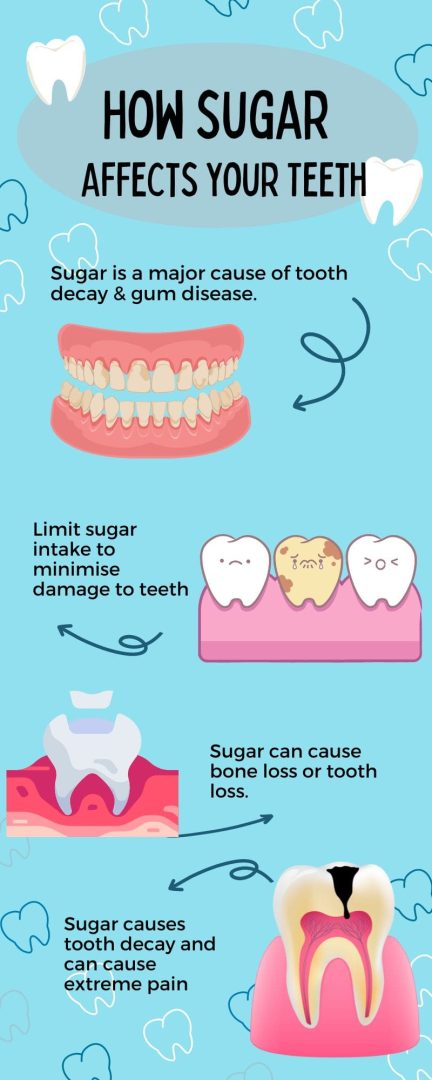 HOW SUGAR AFFECTS YOUR TEETH

Sugar is a major cause of tooth decay & gum disease.

Limit sugar intake to minimise damage to teeth

Sugar can cause bone loss or tooth loss.

Sugar causes tooth decay and can cause extreme pain